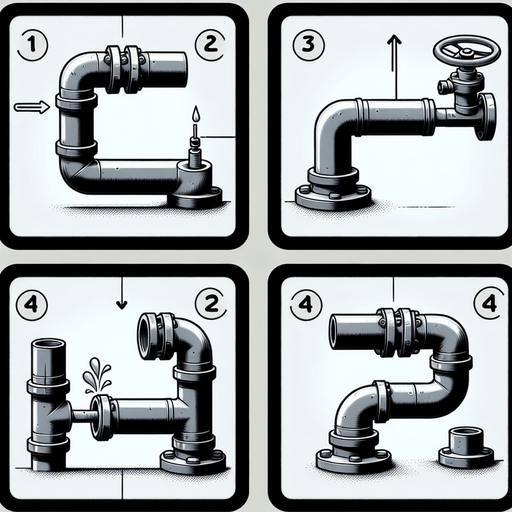 1
2
3
4
2
4
4