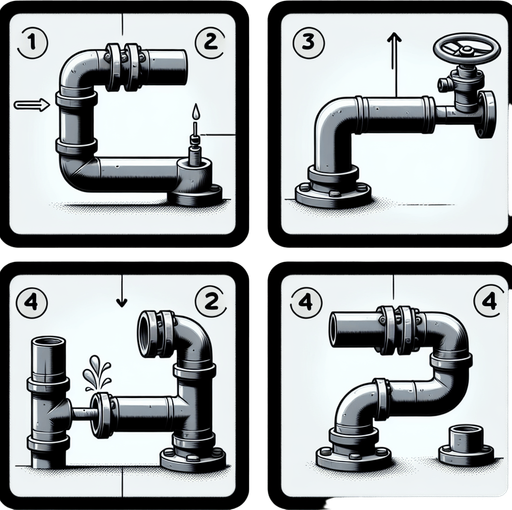 1
2
3
4
2
4
4